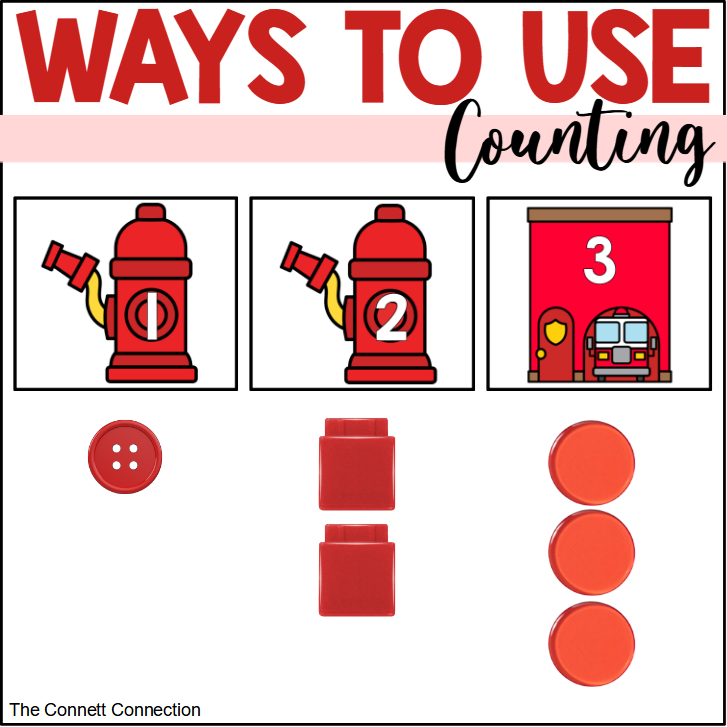 WAYS TO USE

Counting

1

2

3

The Connett Connection