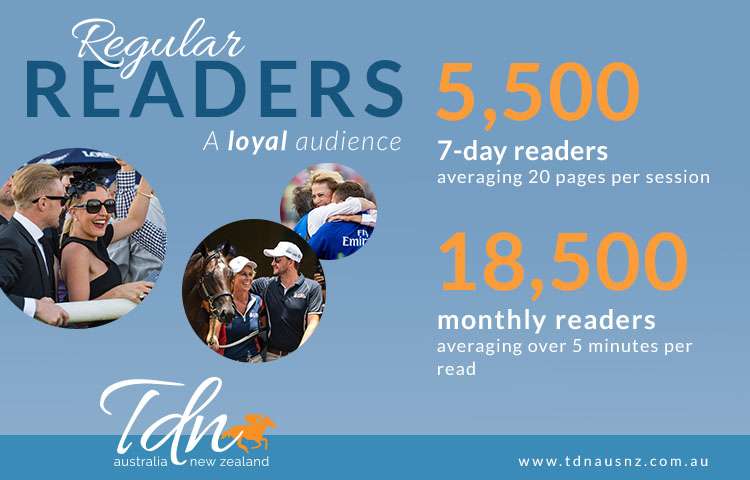 Regular
READERS
A loyal audience

5,500
7-day readers
averaging 20 pages per session

18,500
monthly readers
averaging over 5 minutes per read

Tdn
australia new zealand

www.tdnausnz.com.au