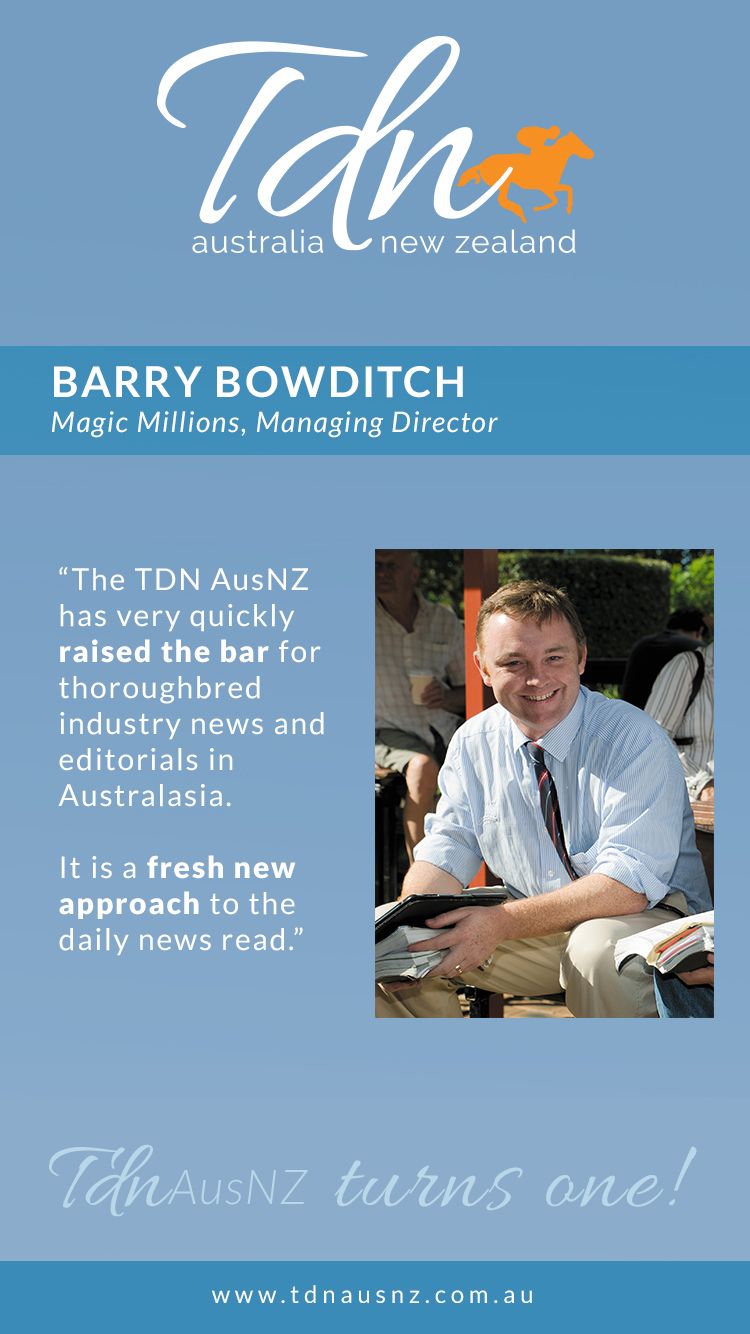 Tdn
australia new zealand

BARRY BOWDITCH
Magic Millions, Managing Director

“The TDN AusNZ has very quickly raised the bar for thoroughbred industry news and editorials in Australasia.

It is a fresh new approach to the daily news read.”

TdnAusNZ turns one!

www.tdnausnz.com.au