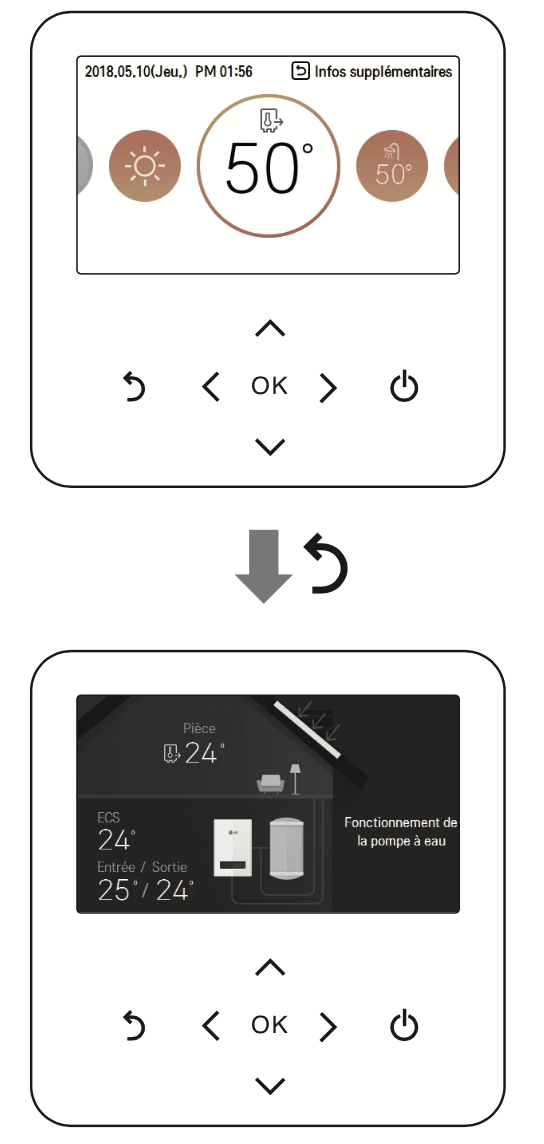 2018.05.10(Jeu.) PM 01:56
Infos supplémentaires

50°

50°

OK

Pièce
24°

ECS
24°
Entrée / Sortie
25° / 24°

Fonctionnement de la pompe à eau

OK