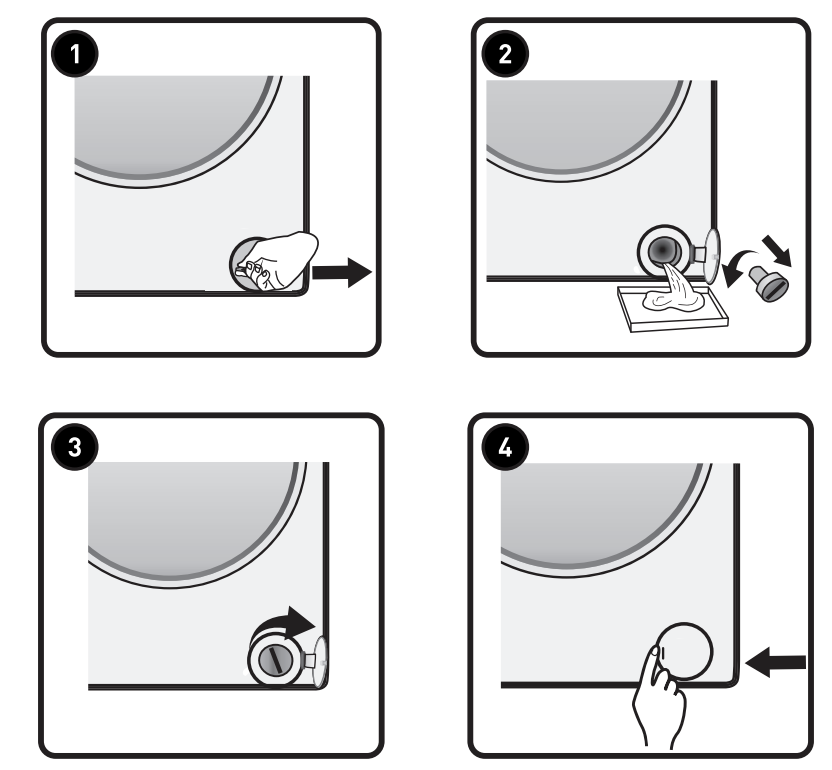 1

2

3

4