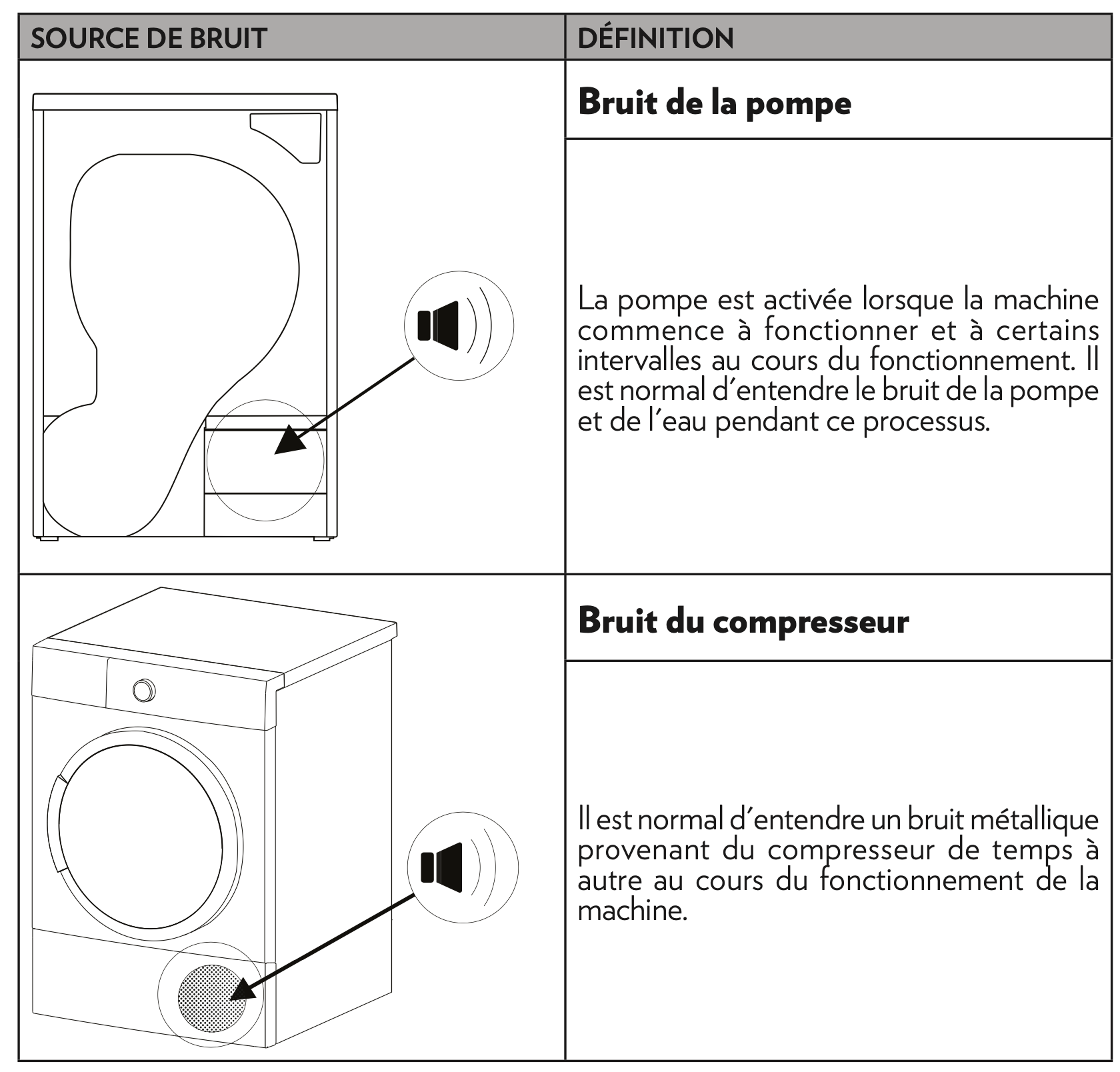 | SOURCE DE BRUIT | DÉFINITION |
|---|---|
| | **Bruit de la pompe** |
| | La pompe est activée lorsque la machine commence à fonctionner et à certains intervalles au cours du fonctionnement. Il est normal d'entendre le bruit de la pompe et de l'eau pendant ce processus. |
| | **Bruit du compresseur** |
| | Il est normal d'entendre un bruit métallique provenant du compresseur de temps à autre au cours du fonctionnement de la machine. |