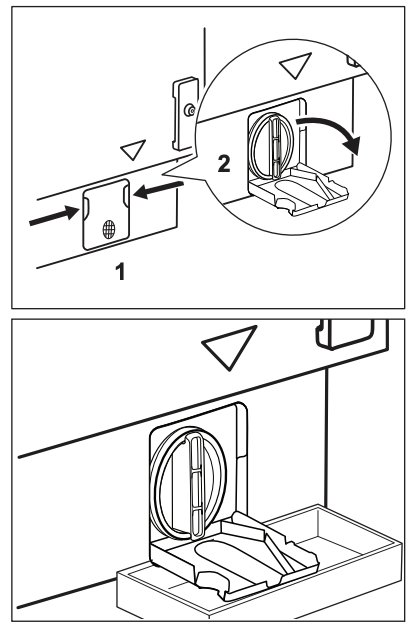 2
1