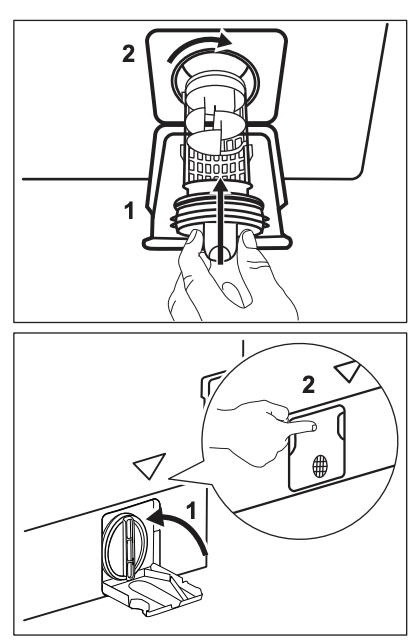 2
1
2
1