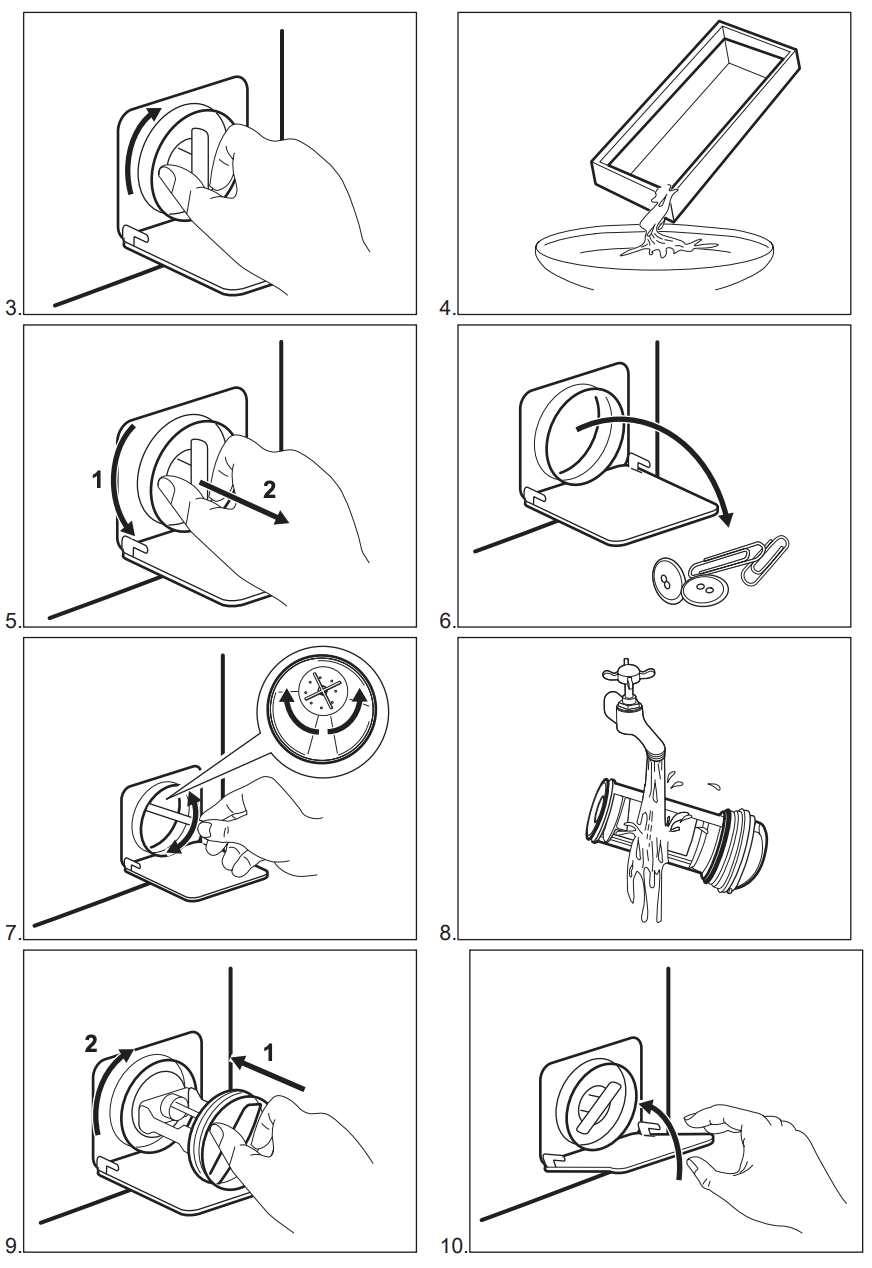 3.
4.
1
2
5.
6.
7.
8.
2
1
9.
10.