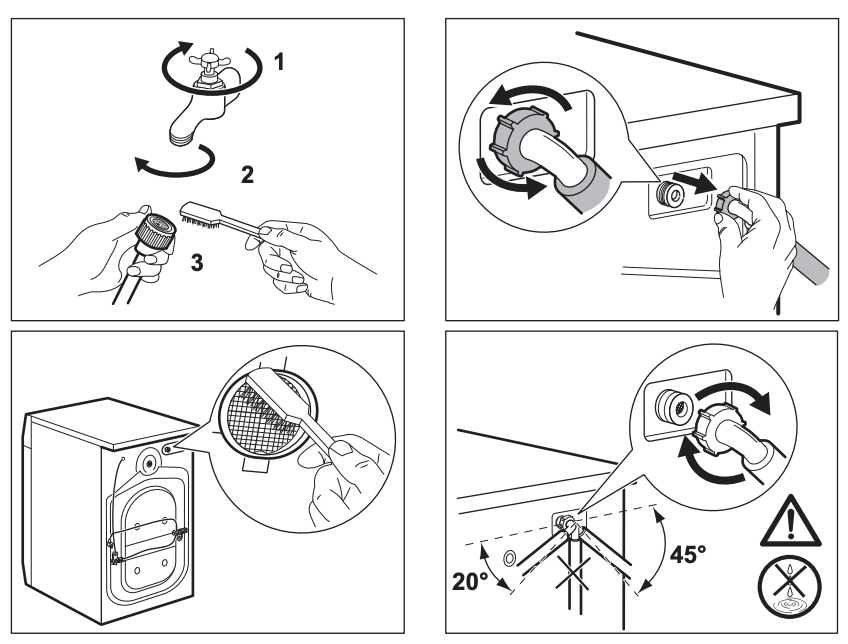 1
2
3

20°
45°