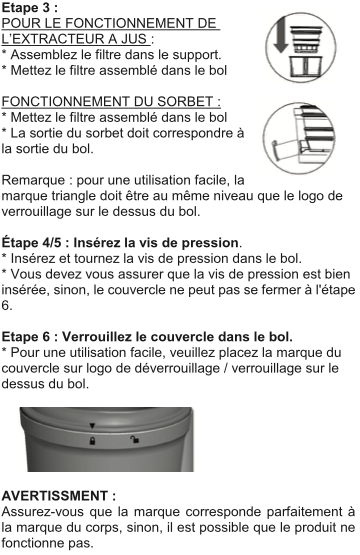 Etape 3 :
POUR LE FONCTIONNEMENT DE L'EXTRACTEUR A JUS :
* Assemblez le filtre dans le support.
* Mettez le filtre assemblé dans le bol

FONCTIONNEMENT DU SORBET :
* Mettez le filtre assemblé dans le bol
* La sortie du sorbet doit correspondre à la sortie du bol.

Remarque : pour une utilisation facile, la marque triangle doit être au même niveau que le logo de verrouillage sur le dessus du bol.

Étape 4/5 : Insérez la vis de pression.
* Insérez et tournez la vis de pression dans le bol.
* Vous devez vous assurer que la vis de pression est bien insérée, sinon, le couvercle ne peut pas se fermer à l'étape 6.

Etape 6 : Verrouillez le couvercle dans le bol.
* Pour une utilisation facile, veuillez placez la marque du couvercle sur logo de déverrouillage / verrouillage sur le dessus du bol.

AVERTISSMENT :
Assurez-vous que la marque corresponde parfaitement à la marque du corps, sinon, il est possible que le produit ne fonctionne pas.