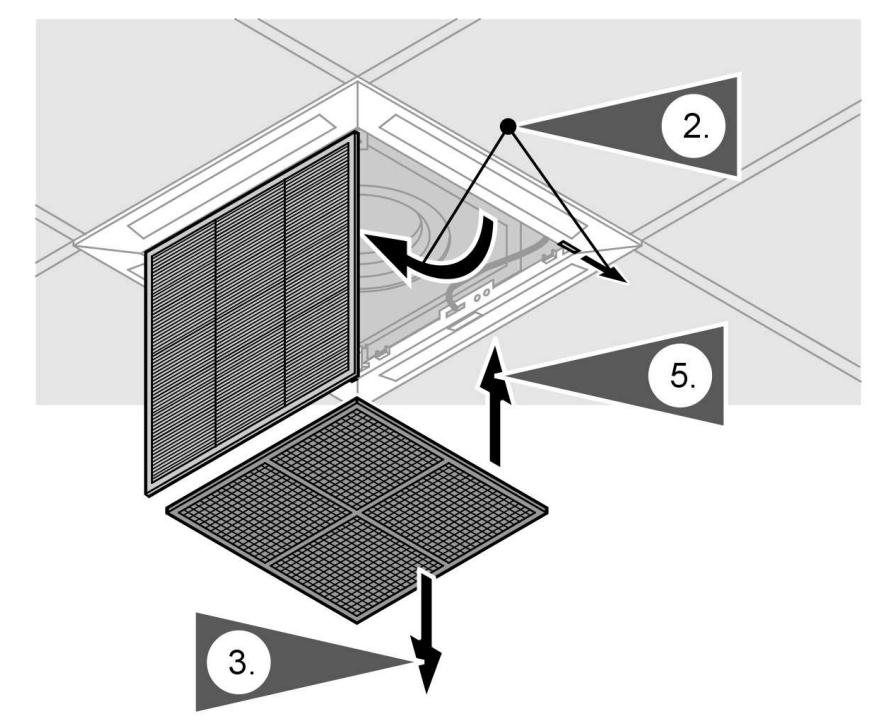 2.

5.

3.