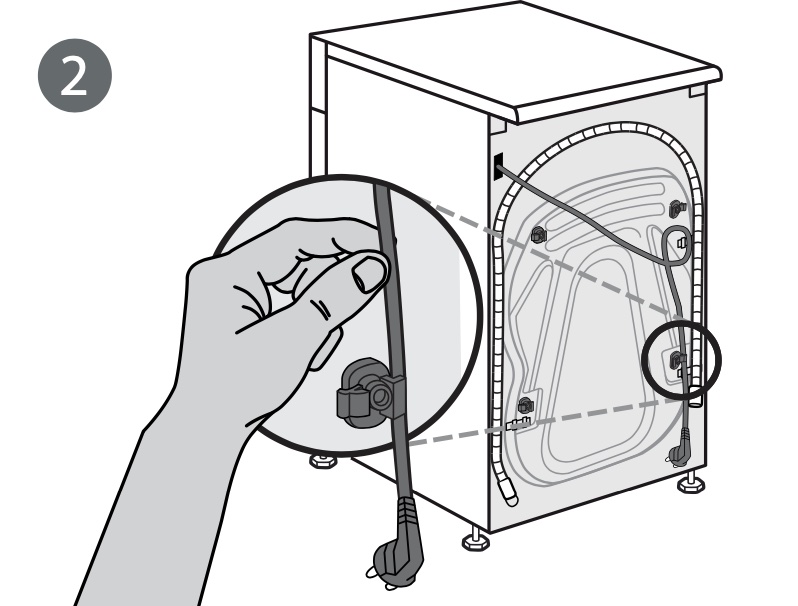 2