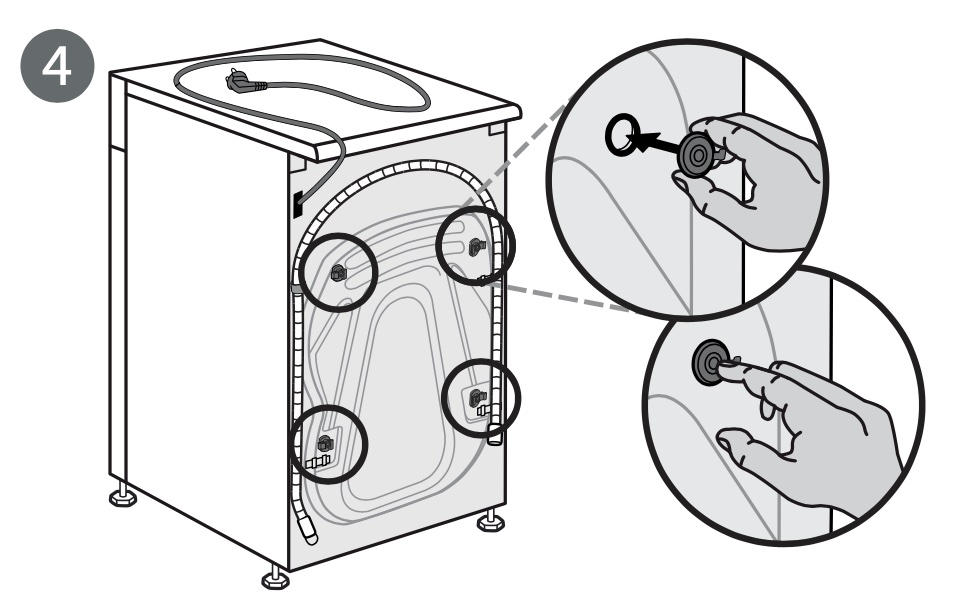 4