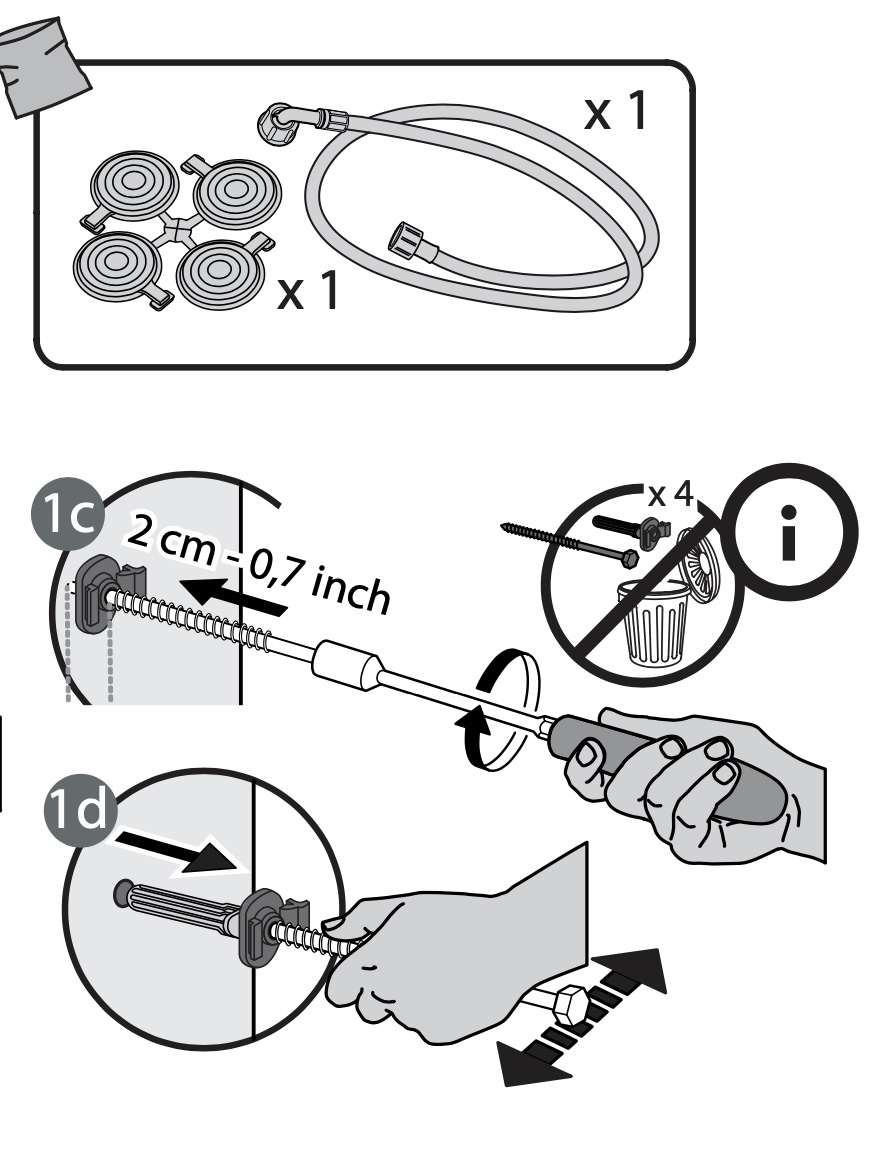 x 1

x 1

1c

2 cm - 0,7 inch

x 4

i

1d