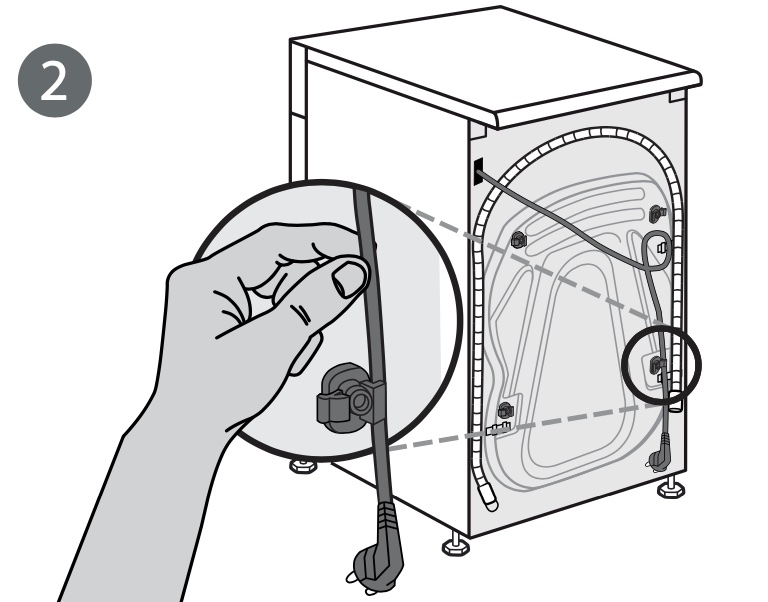 2