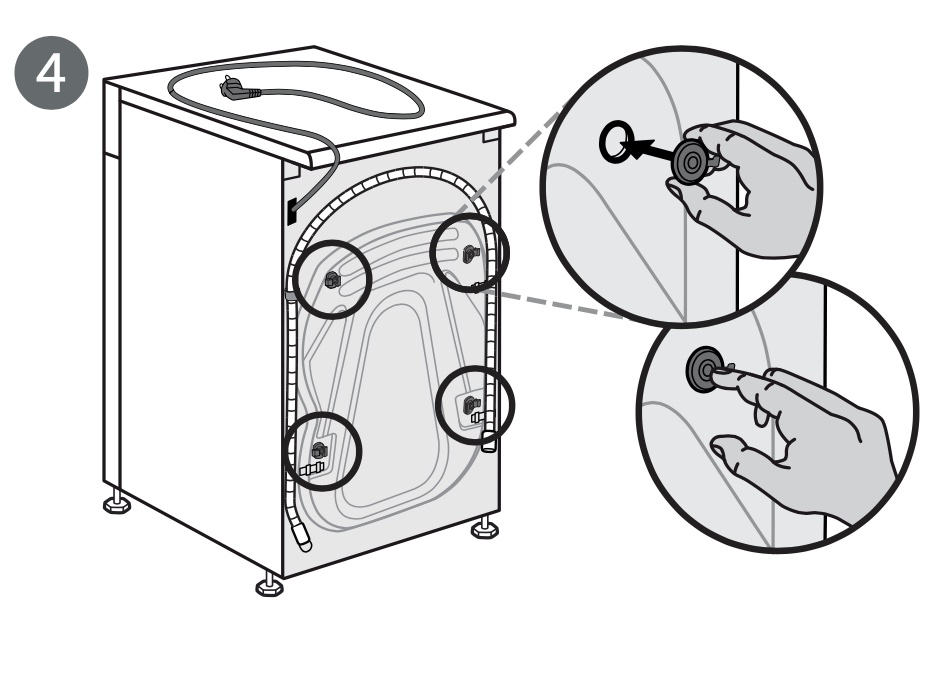 4