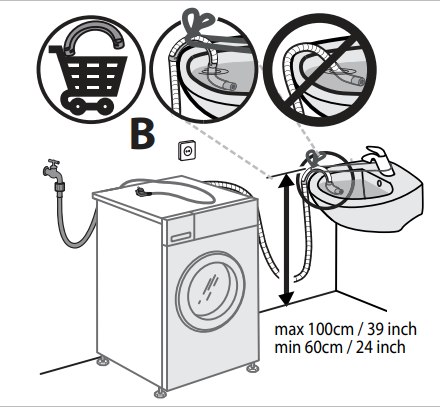 B

max 100cm / 39 inch
min 60cm / 24 inch