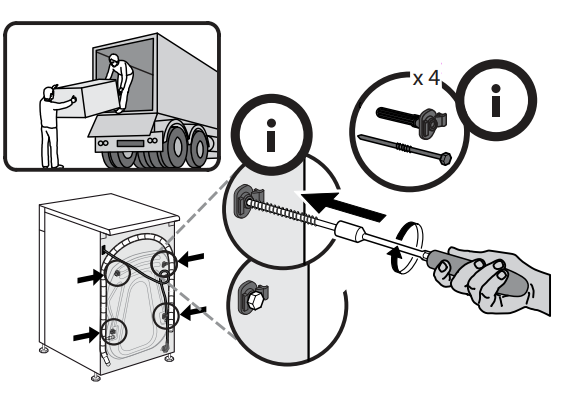 x 4

i

i