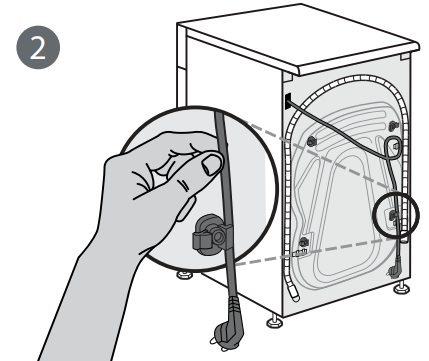 2