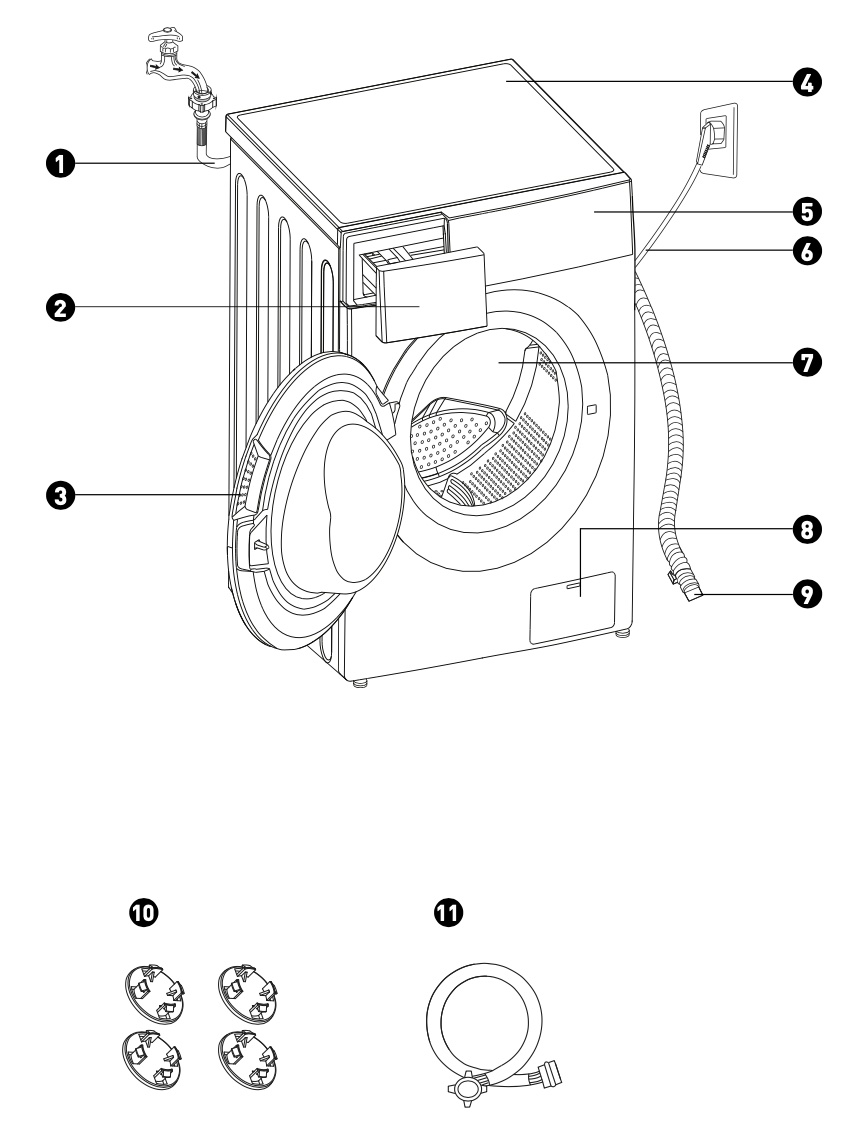 1
2
3
4
5
6
7
8
9
10
11