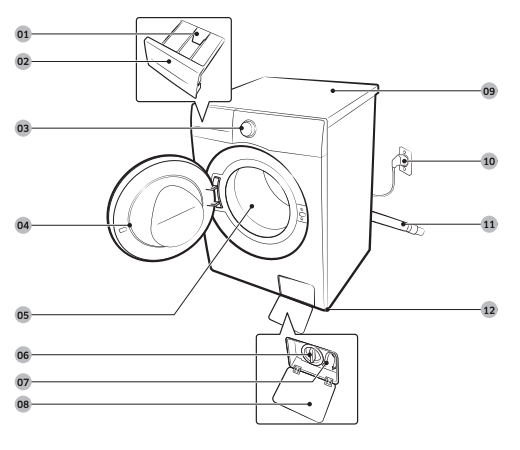 01
02
03
04
05
06
07
08
09
10
11
12