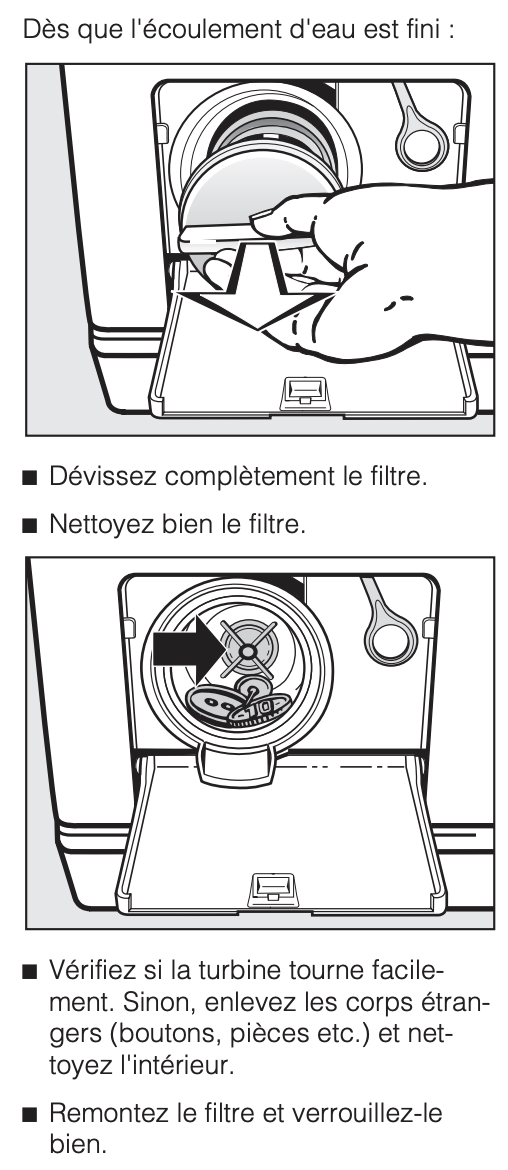 Dès que l'écoulement d'eau est fini :

■ Dévissez complètement le filtre.

■ Nettoyez bien le filtre.

■ Vérifiez si la turbine tourne facilement. Sinon, enlevez les corps étrangers (boutons, pièces etc.) et nettoyez l'intérieur.

■ Remontez le filtre et verrouillez-le bien.