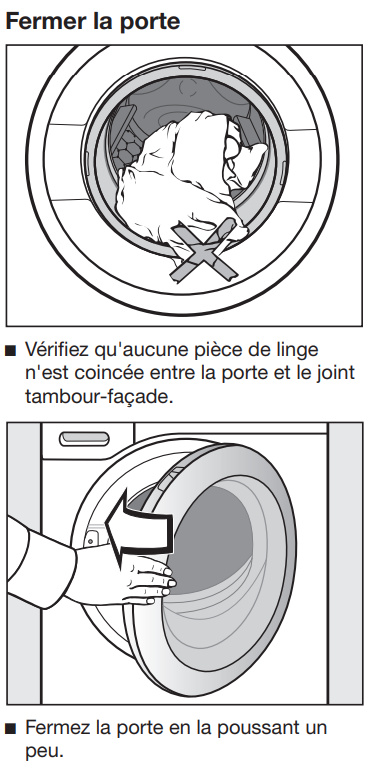 Fermer la porte

■ Vérifiez qu'aucune pièce de linge n'est coincée entre la porte et le joint tambour-façade.

■ Fermez la porte en la poussant un peu.