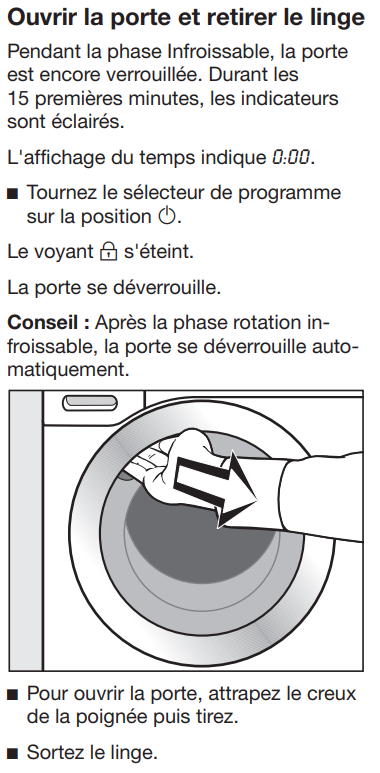 Ouvrir la porte et retirer le linge

Pendant la phase Infroissable, la porte est encore verrouillée. Durant les 15 premières minutes, les indicateurs sont éclairés.

L'affichage du temps indique 0:00.

■ Tournez le sélecteur de programme sur la position ⏻.

Le voyant 🔒 s'éteint.

La porte se déverrouille.

Conseil : Après la phase rotation infroissable, la porte se déverrouille automatiquement.

■ Pour ouvrir la porte, attrapez le creux de la poignée puis tirez.

■ Sortez le linge.