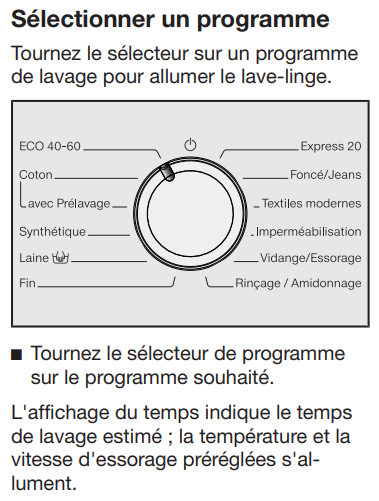 Sélectionner un programme

Tournez le sélecteur sur un programme de lavage pour allumer le lave-linge.

ECO 40-60
Coton
avec Prélavage
Synthétique
Laine
Fin

Express 20
Foncé/Jeans
Textiles modernes
Imperméabilisation
Vidange/Essorage
Rinçage / Amidonnage

■ Tournez le sélecteur de programme sur le programme souhaité.

L'affichage du temps indique le temps de lavage estimé ; la température et la vitesse d'essorage préréglées s'allument.