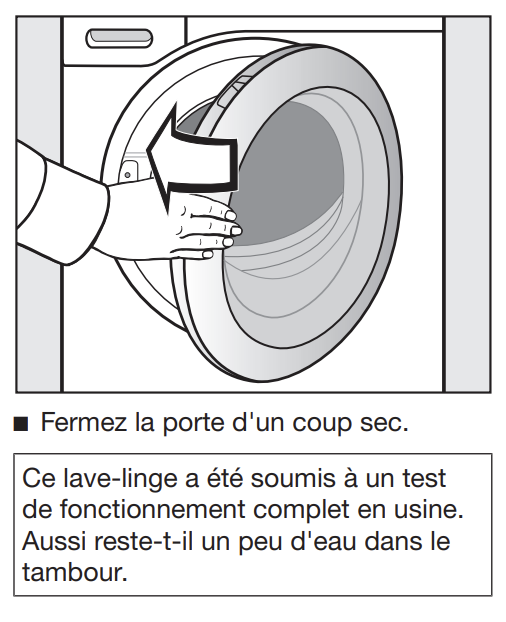 ■ Fermez la porte d'un coup sec.

Ce lave-linge a été soumis à un test de fonctionnement complet en usine. Aussi reste-t-il un peu d'eau dans le tambour.