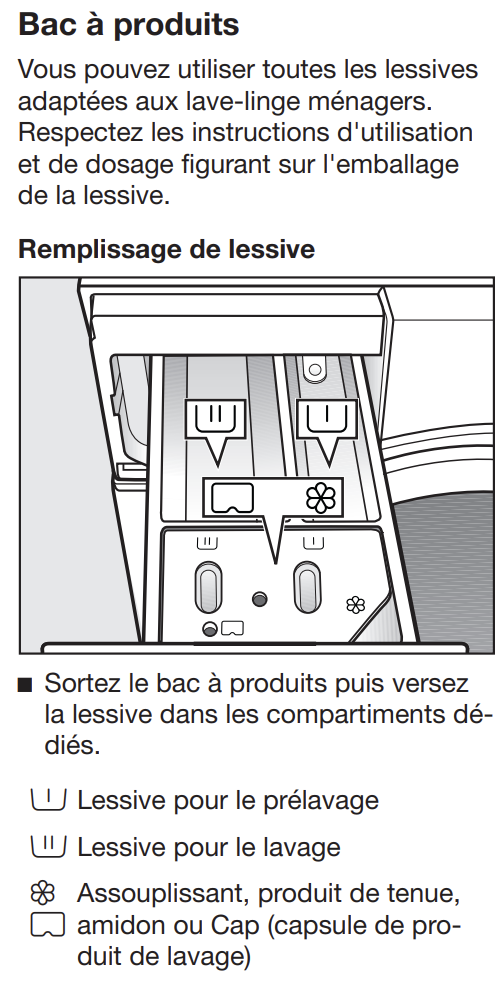 Bac à produits

Vous pouvez utiliser toutes les lessives adaptées aux lave-linge ménagers. Respectez les instructions d'utilisation et de dosage figurant sur l'emballage de la lessive.

Remplissage de lessive

■ Sortez le bac à produits puis versez la lessive dans les compartiments dédiés.

Lessive pour le prélavage

Lessive pour le lavage

Assouplissant, produit de tenue, amidon ou Cap (capsule de produit de lavage)