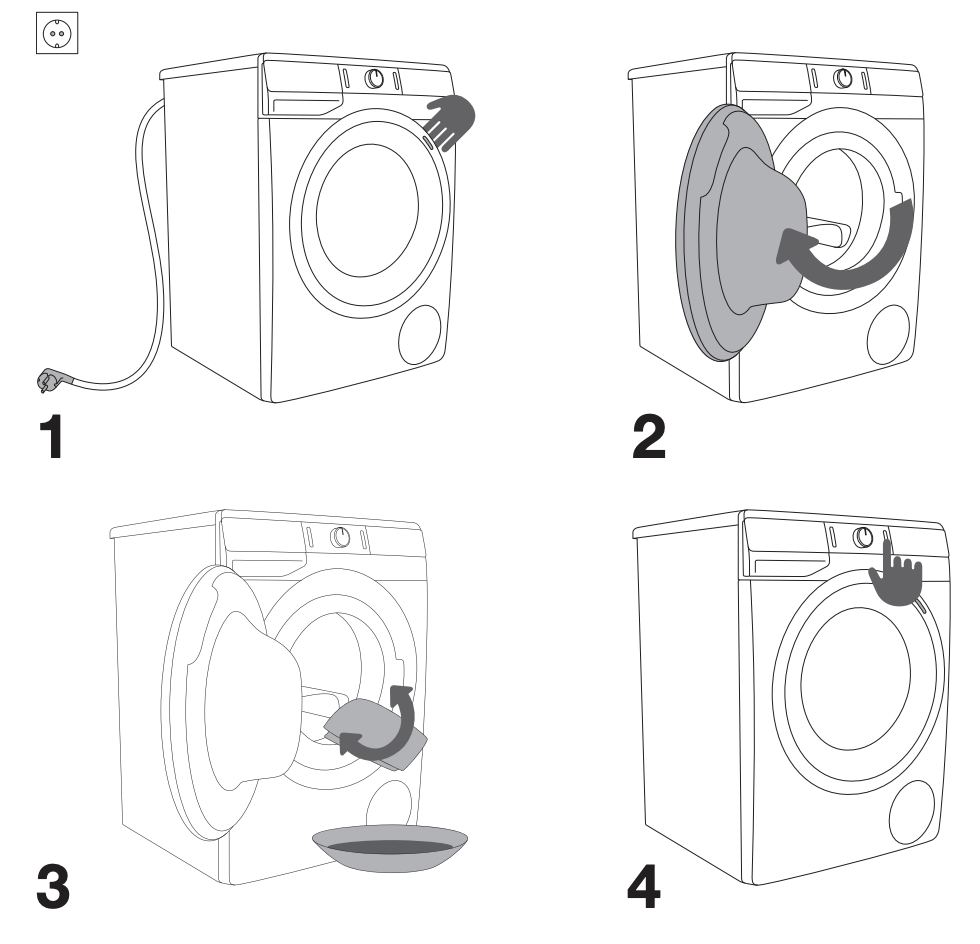 1

2

3

4