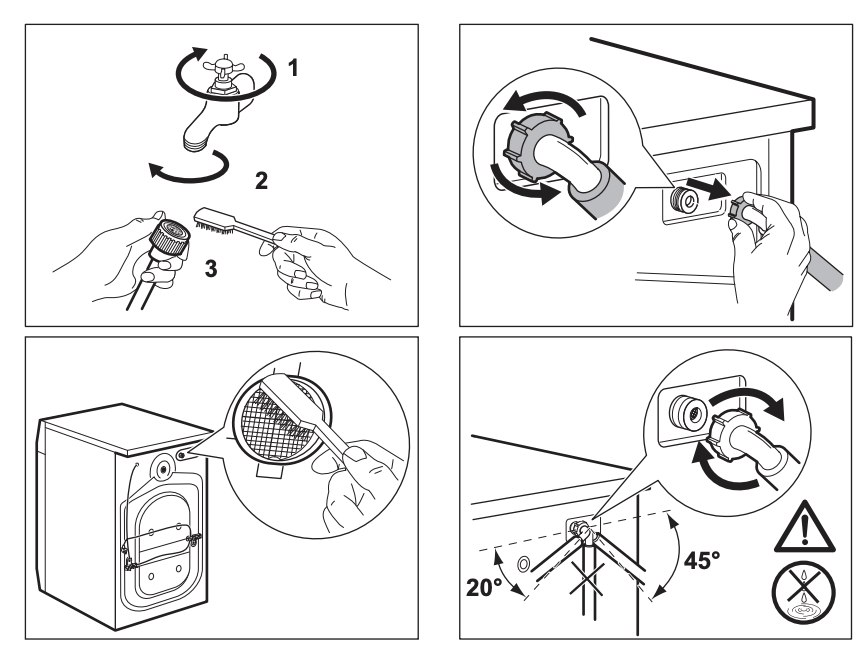 1
2
3

20°
45°