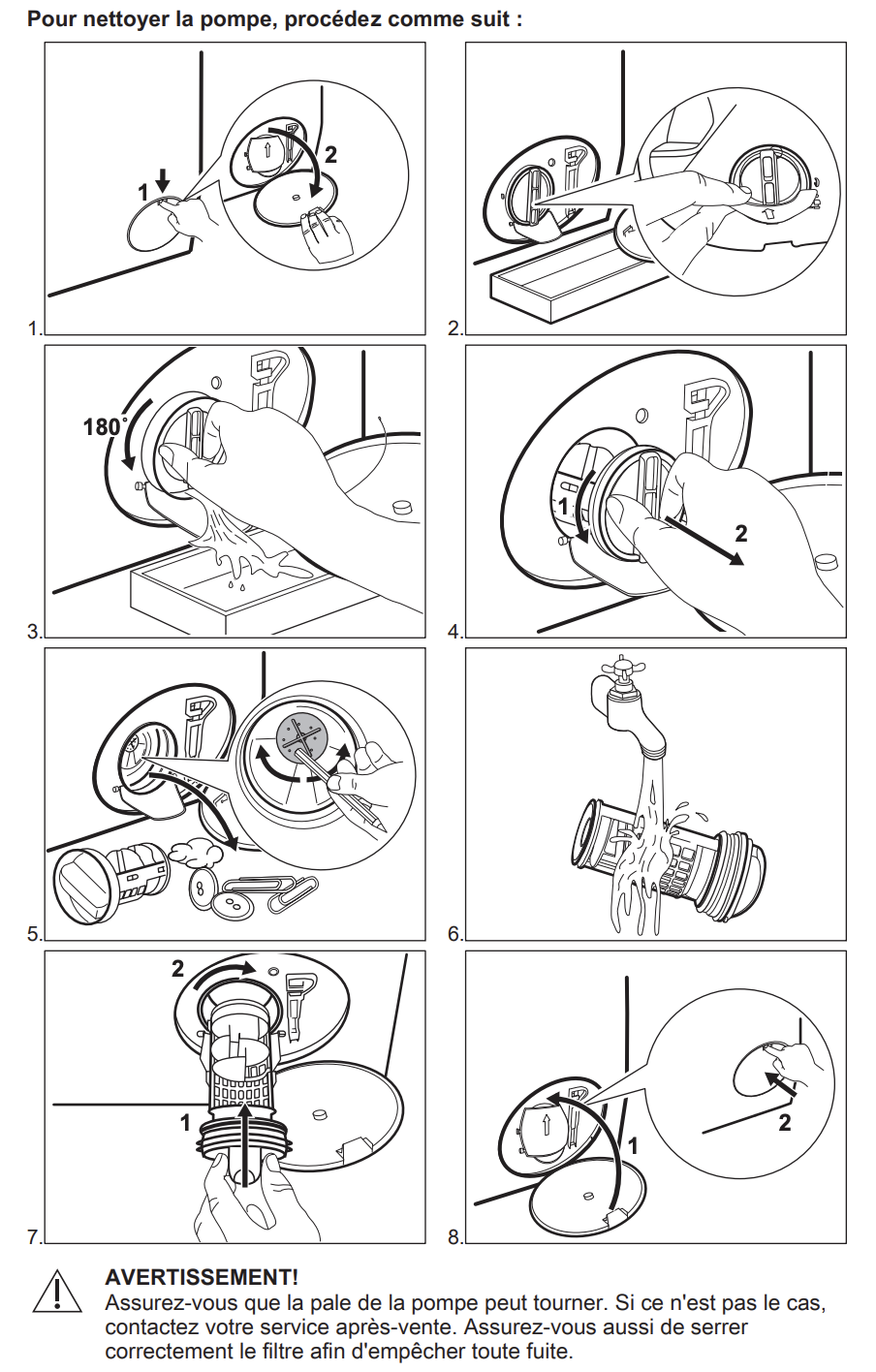 Pour nettoyer la pompe, procédez comme suit :

1

2

1.

2.

180°

3.

1

2

4.

5.

6.

2

1

7.

1

2

8.

AVERTISSEMENT!
Assurez-vous que la pale de la pompe peut tourner. Si ce n'est pas le cas, contactez votre service après-vente. Assurez-vous aussi de serrer correctement le filtre afin d'empêcher toute fuite.