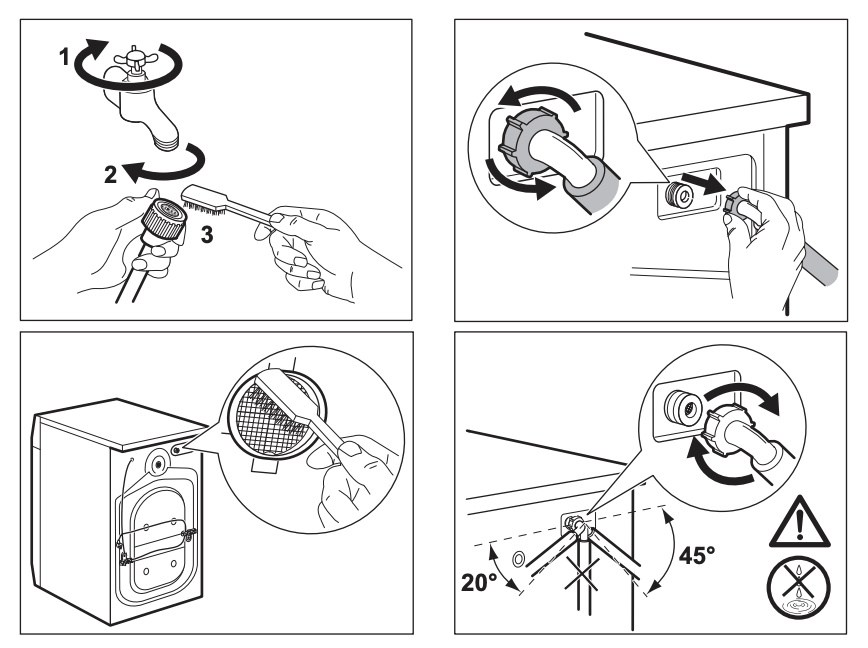 1
2
3
20°
45°