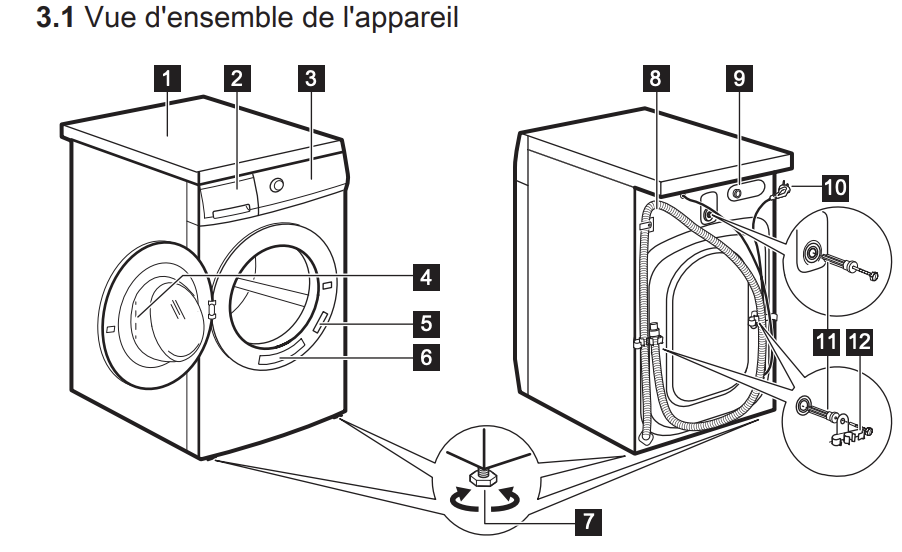 **3.1** Vue d'ensemble de l'appareil

1
2
3
4
5
6
7
8
9
10
11
12