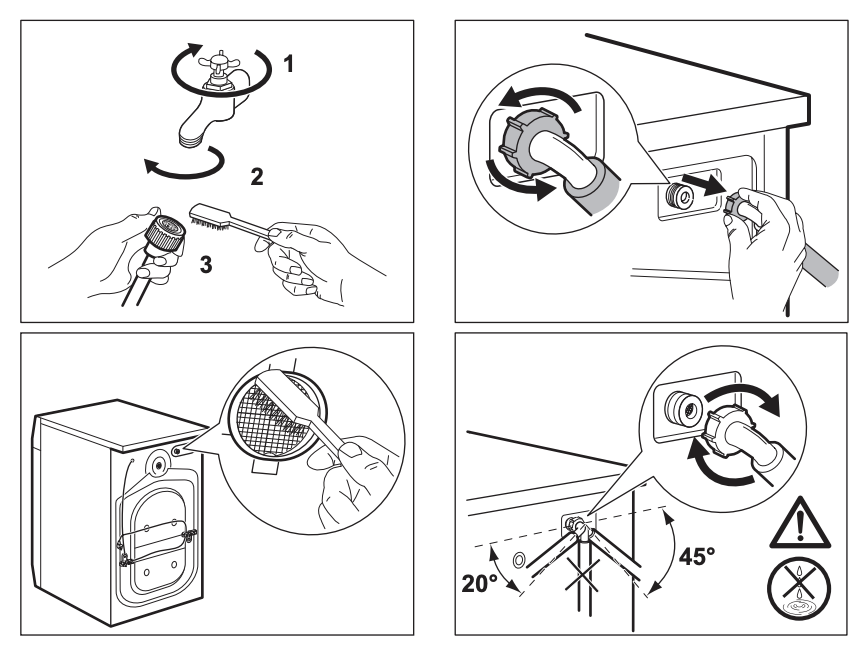 1
2
3

20°
45°