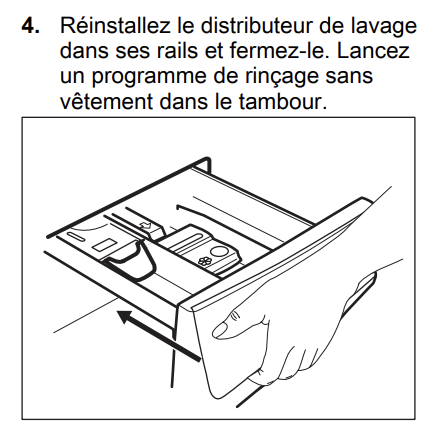 4. Réinstallez le distributeur de lavage dans ses rails et fermez-le. Lancez un programme de rinçage sans vêtement dans le tambour.