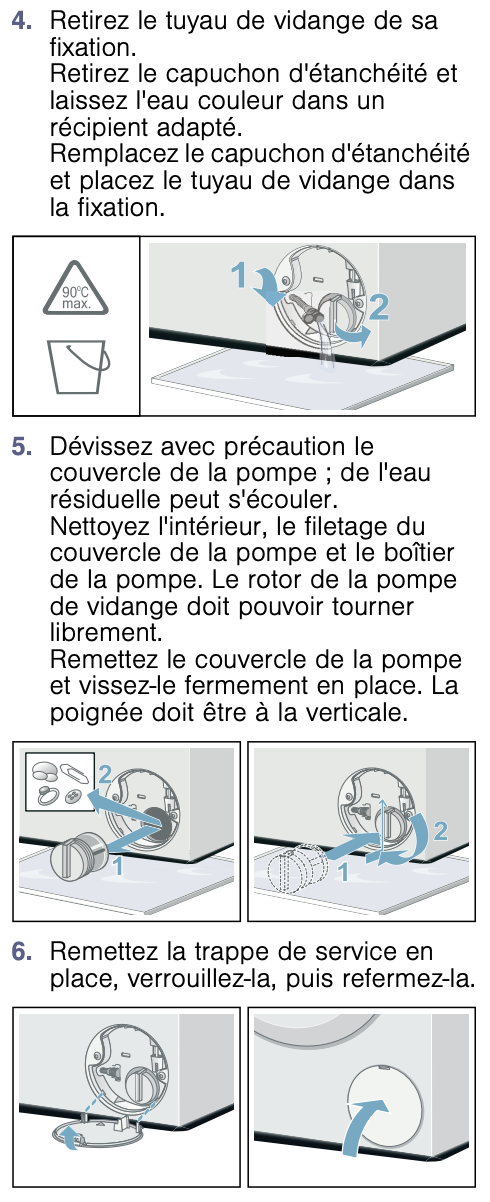 4. Retirez le tuyau de vidange de sa fixation.
Retirez le capuchon d'étanchéité et laissez l'eau couleur dans un récipient adapté.
Remplacez le capuchon d'étanchéité et placez le tuyau de vidange dans la fixation.

90°C max.

1

2

5. Dévissez avec précaution le couvercle de la pompe ; de l'eau résiduelle peut s'écouler.
Nettoyez l'intérieur, le filetage du couvercle de la pompe et le boîtier de la pompe. Le rotor de la pompe de vidange doit pouvoir tourner librement.
Remettez le couvercle de la pompe et vissez-le fermement en place. La poignée doit être à la verticale.

2

1

1

2

6. Remettez la trappe de service en place, verrouillez-la, puis refermez-la.