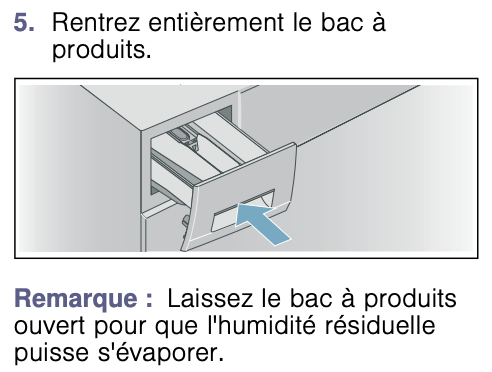 5. Rentrez entièrement le bac à produits.

Remarque : Laissez le bac à produits ouvert pour que l'humidité résiduelle puisse s'évaporer.