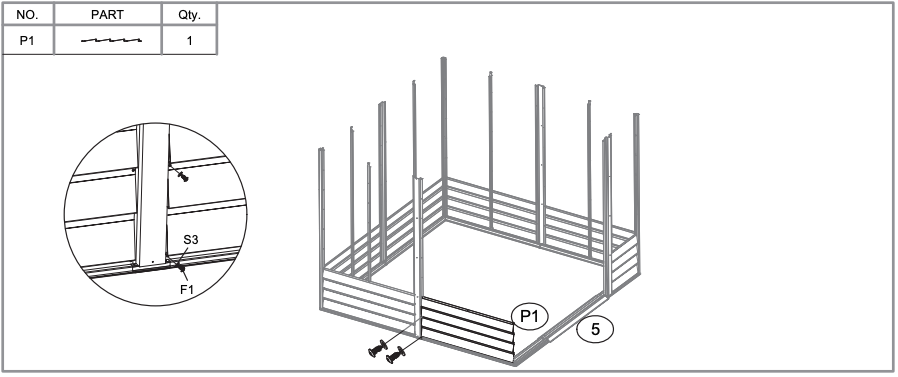 | NO. | PART | Qty. |
|---|---|---|
| P1 | | 1 |

S3
F1
P1
5