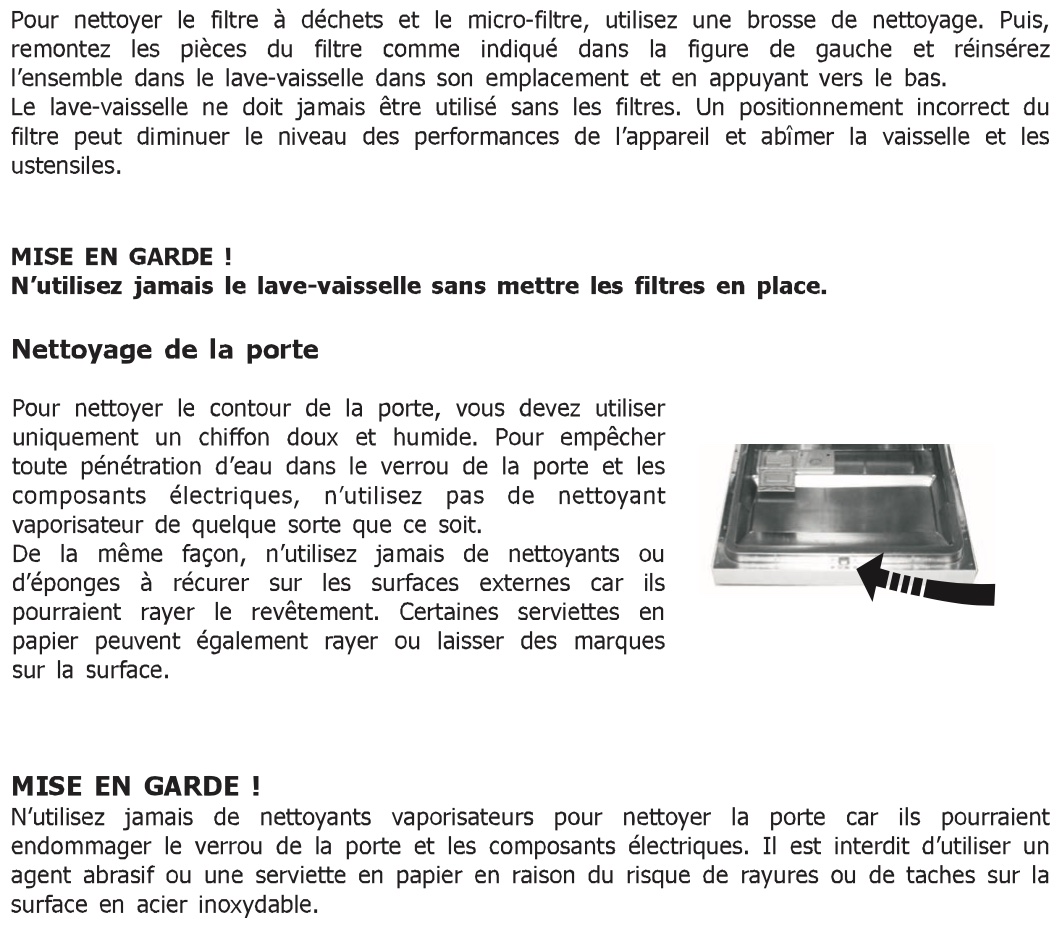 Pour nettoyer le filtre à déchets et le micro-filtre, utilisez une brosse de nettoyage. Puis, remontez les pièces du filtre comme indiqué dans la figure de gauche et réinsérez l'ensemble dans le lave-vaisselle dans son emplacement et en appuyant vers le bas.
Le lave-vaisselle ne doit jamais être utilisé sans les filtres. Un positionnement incorrect du filtre peut diminuer le niveau des performances de l'appareil et abîmer la vaisselle et les ustensiles.

MISE EN GARDE !
N'utilisez jamais le lave-vaisselle sans mettre les filtres en place.

Nettoyage de la porte

Pour nettoyer le contour de la porte, vous devez utiliser uniquement un chiffon doux et humide. Pour empêcher toute pénétration d'eau dans le verrou de la porte et les composants électriques, n'utilisez pas de nettoyant vaporisateur de quelque sorte que ce soit.
De la même façon, n'utilisez jamais de nettoyants ou d'éponges à récurer sur les surfaces externes car ils pourraient rayer le revêtement. Certaines serviettes en papier peuvent également rayer ou laisser des marques sur la surface.

MISE EN GARDE !
N'utilisez jamais de nettoyants vaporisateurs pour nettoyer la porte car ils pourraient endommager le verrou de la porte et les composants électriques. Il est interdit d'utiliser un agent abrasif ou une serviette en papier en raison du risque de rayures ou de taches sur la surface en acier inoxydable.