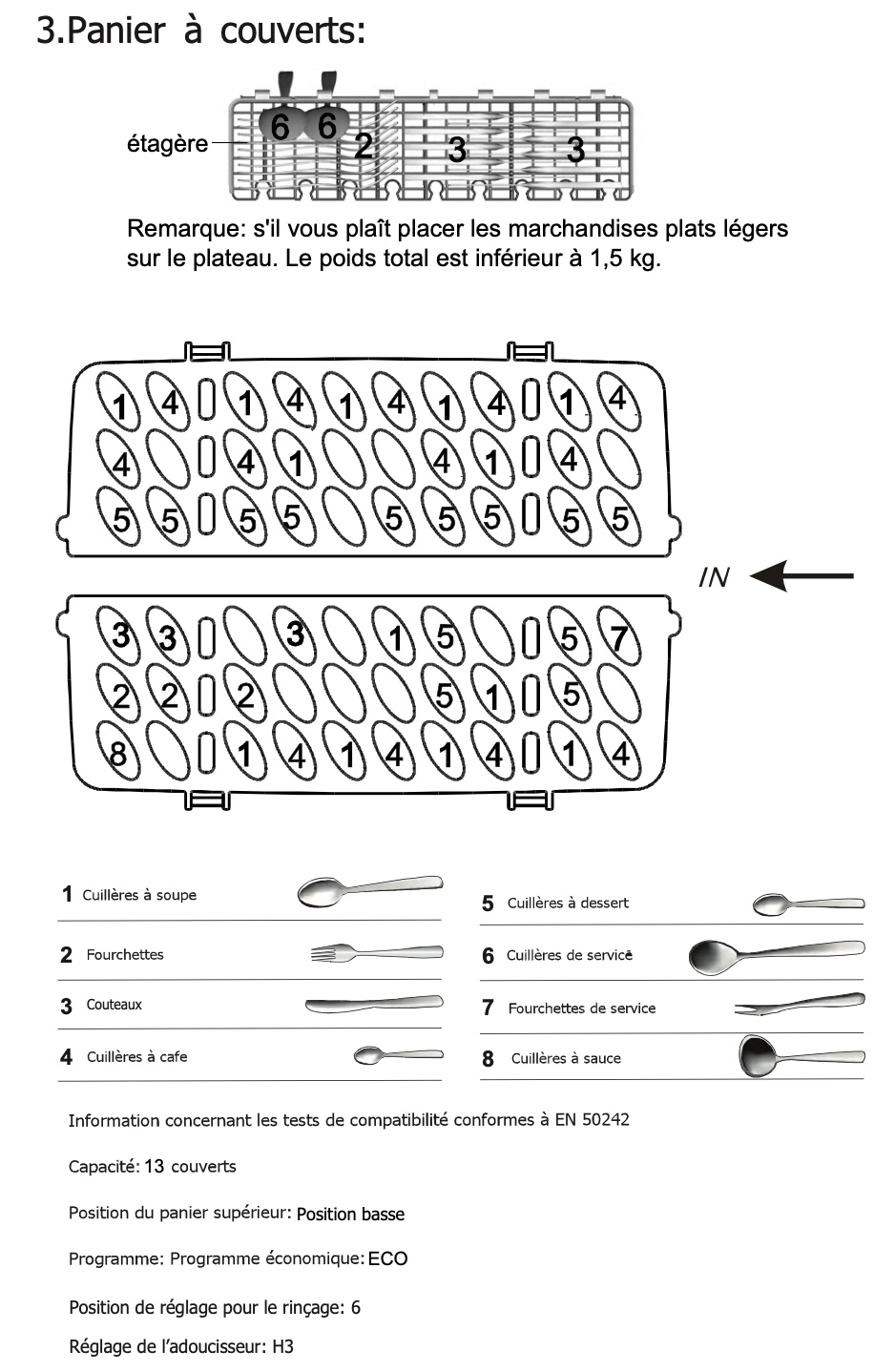 3.Panier à couverts:

étagère

6 6 2 3 3

Remarque: s'il vous plaît placer les marchandises plats légers sur le plateau. Le poids total est inférieur à 1,5 kg.

1 4 1 4 1 4 1 4 1 4
4 4 1 4 1 4
5 5 5 5 5 5 5 5 5

IN

3 3 3 1 5 5 7
2 2 2 5 1 5
8 1 4 1 4 1 4 1 4

1 Cuillères à soupe
2 Fourchettes
3 Couteaux
4 Cuillères à cafe
5 Cuillères à dessert
6 Cuillères de service
7 Fourchettes de service
8 Cuillères à sauce

Information concernant les tests de compatibilité conformes à EN 50242

Capacité: 13 couverts

Position du panier supérieur: Position basse

Programme: Programme économique: ECO

Position de réglage pour le rinçage: 6

Réglage de l'adoucisseur: H3