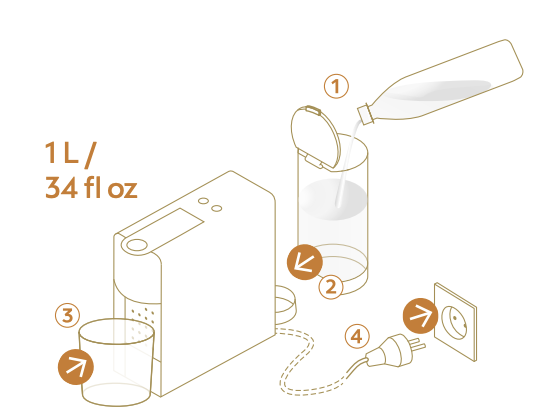 1

1 L /
34 fl oz

2

3

4