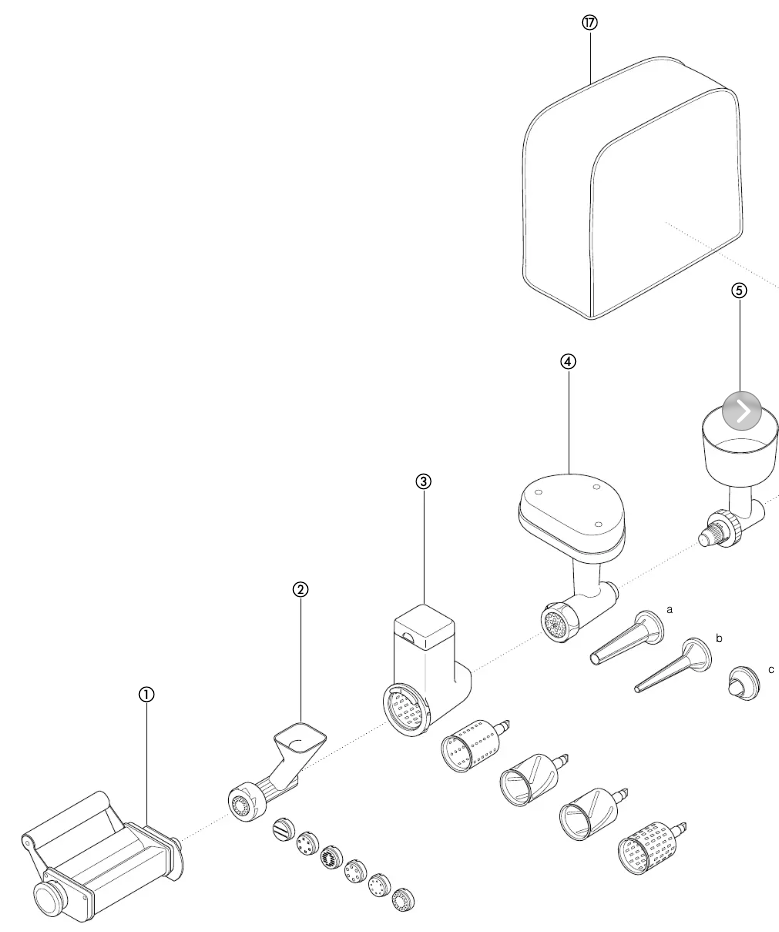 ⑰

⑤

④

③

②

①

a

b

c