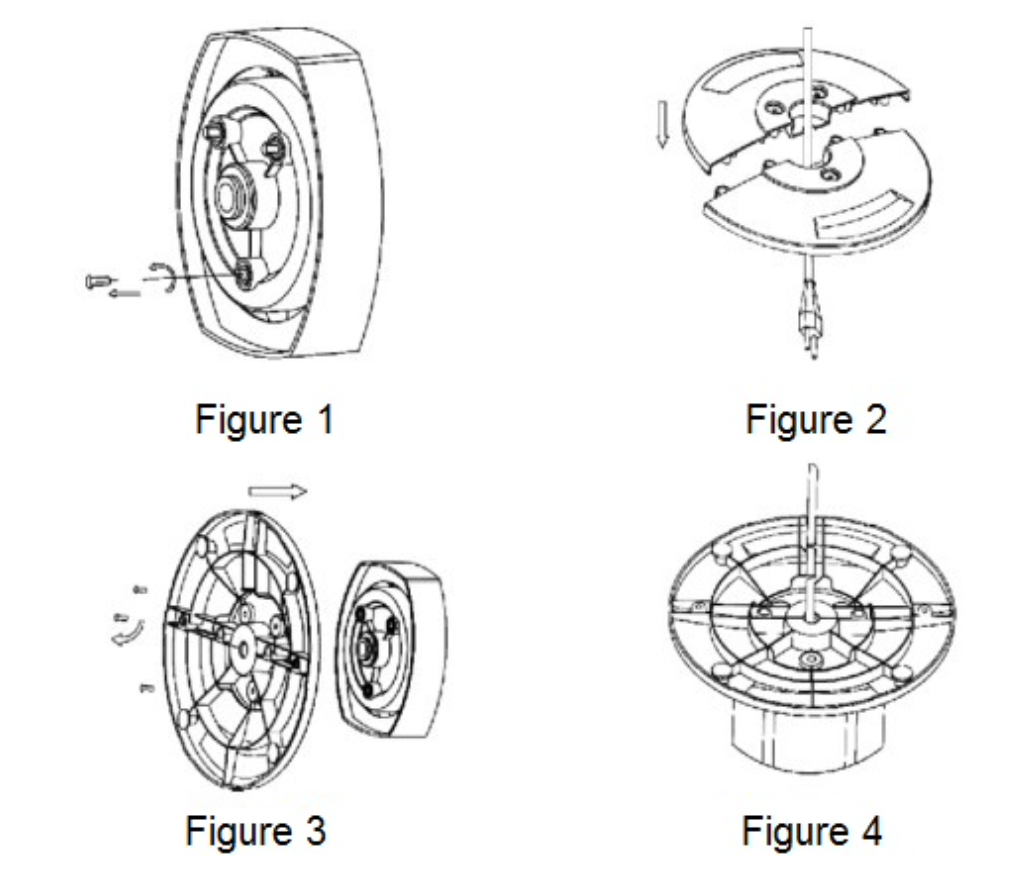 Figure 1

Figure 2

Figure 3

Figure 4