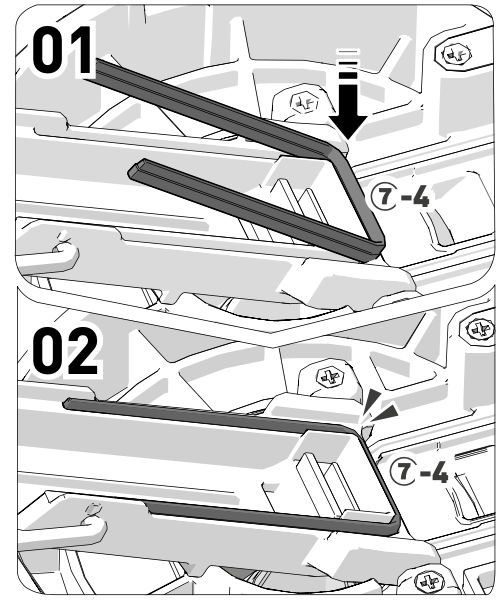 01

⑦-4

02

⑦-4