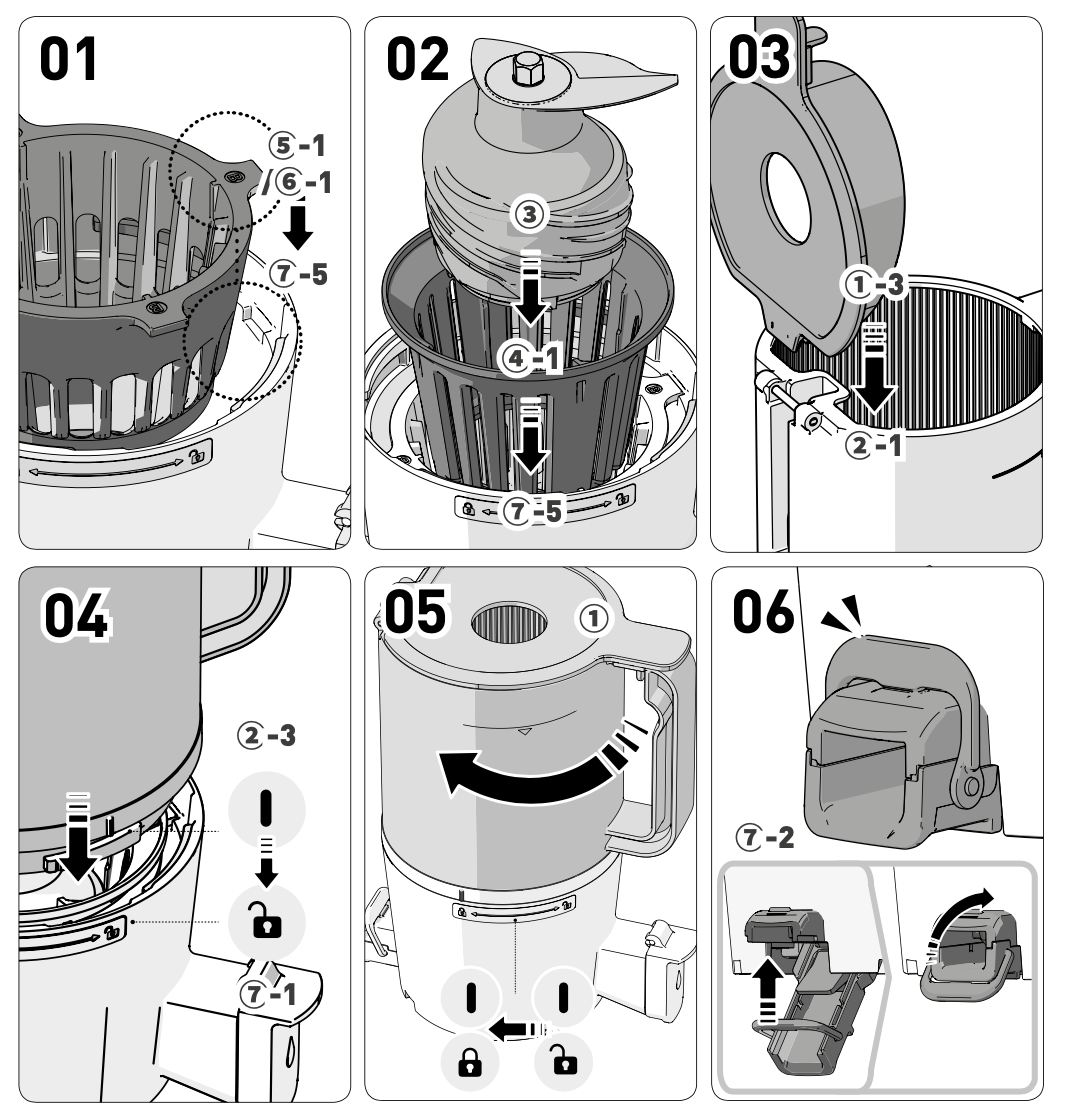 01

⑤-1
/⑥-1
⑦-5

02

③
④-1
⑦-5

03

①-3
②-1

04

②-3
⑦-1

05

①

06

⑦-2