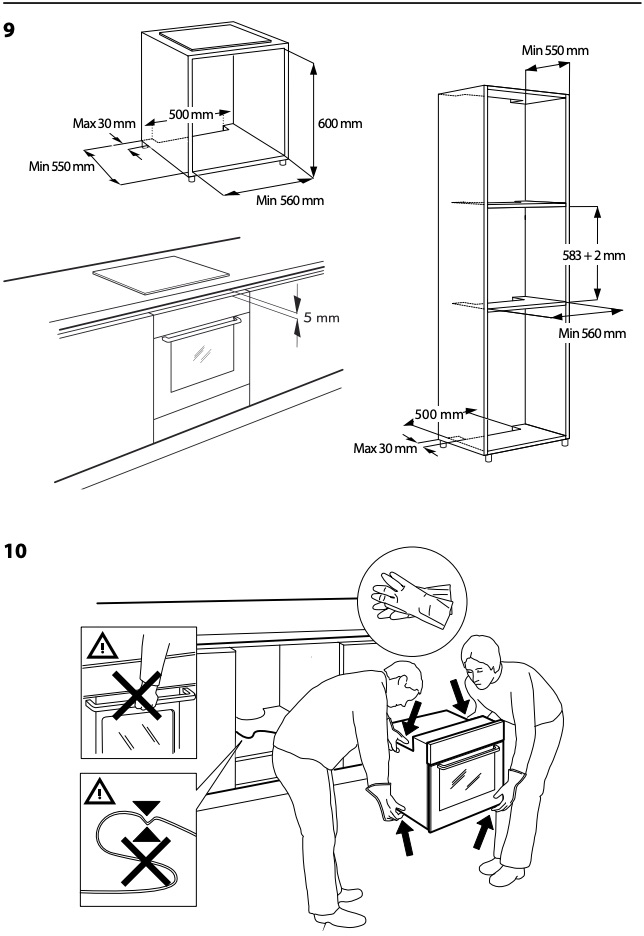 9

Max 30 mm
500 mm
600 mm
Min 550 mm
Min 560 mm

5 mm

Min 550 mm
583 + 2 mm
Min 560 mm
500 mm
Max 30 mm

10