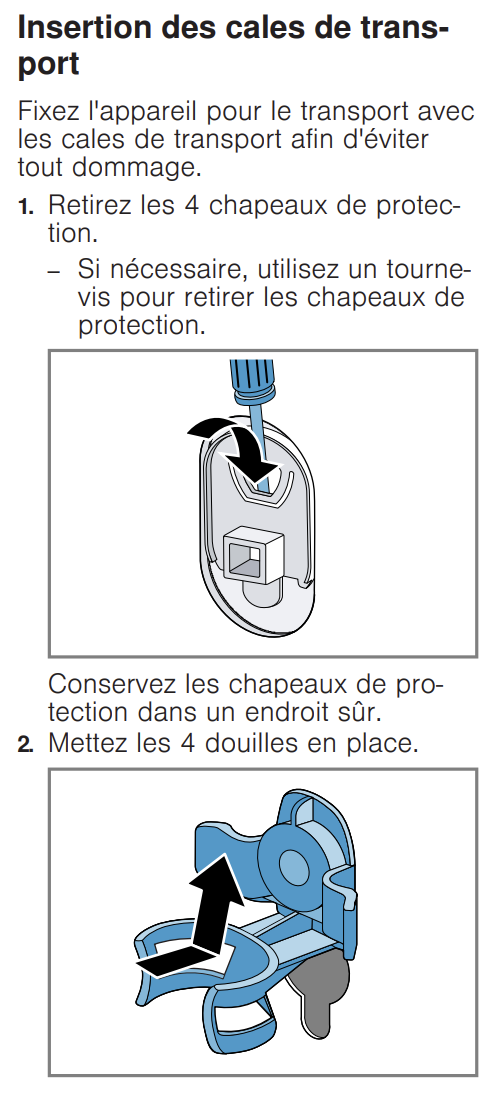 Insertion des cales de transport

Fixez l'appareil pour le transport avec les cales de transport afin d'éviter tout dommage.

1. Retirez les 4 chapeaux de protection.
– Si nécessaire, utilisez un tournevis pour retirer les chapeaux de protection.

Conservez les chapeaux de protection dans un endroit sûr.

2. Mettez les 4 douilles en place.