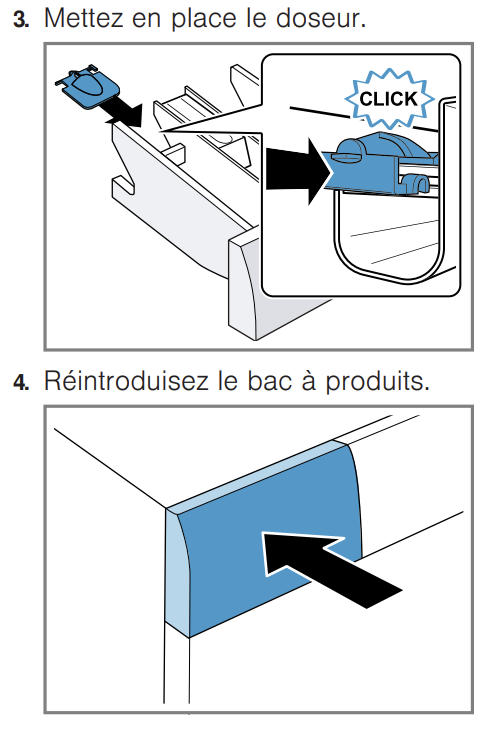 3. Mettez en place le doseur.

CLICK

4. Réintroduisez le bac à produits.