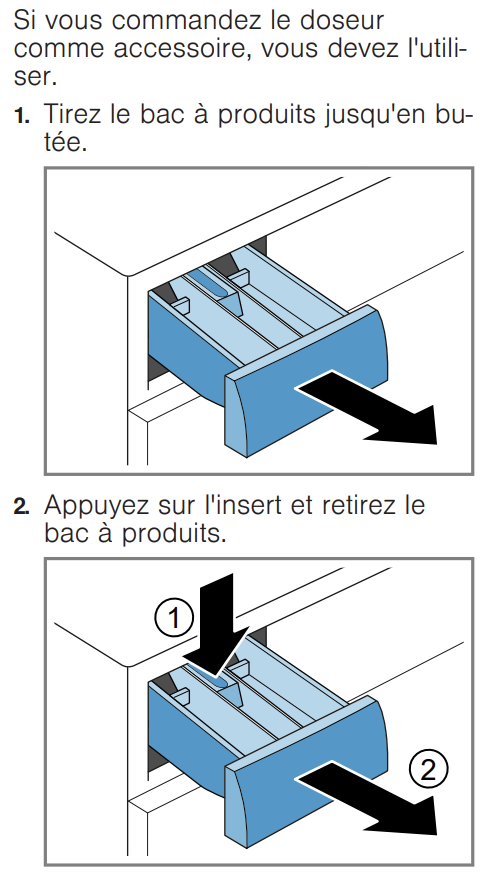 Si vous commandez le doseur comme accessoire, vous devez l'utiliser.

1. Tirez le bac à produits jusqu'en butée.

2. Appuyez sur l'insert et retirez le bac à produits.

1

2