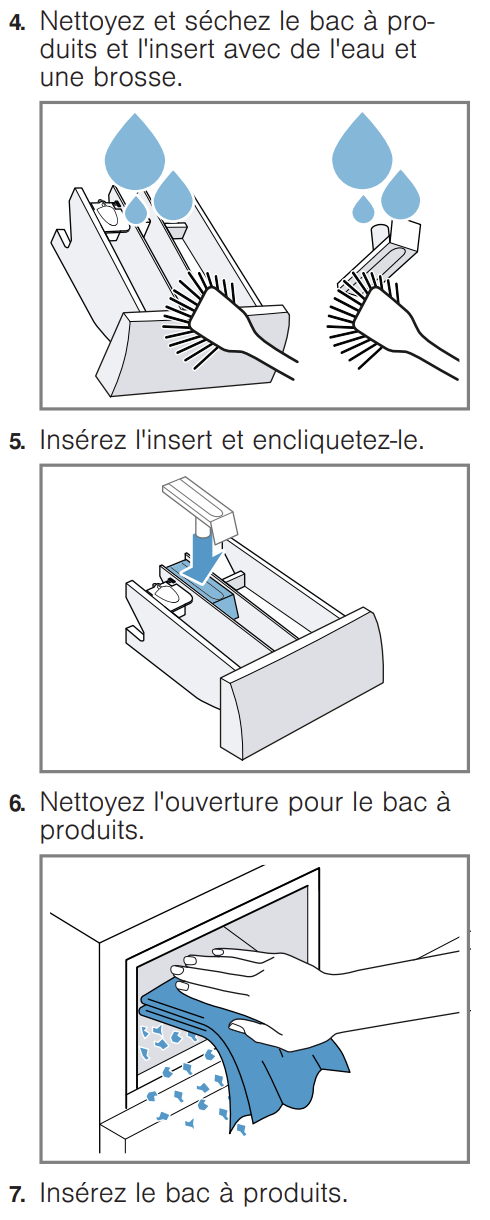 4. Nettoyez et séchez le bac à produits et l'insert avec de l'eau et une brosse.

5. Insérez l'insert et encliquetez-le.

6. Nettoyez l'ouverture pour le bac à produits.

7. Insérez le bac à produits.